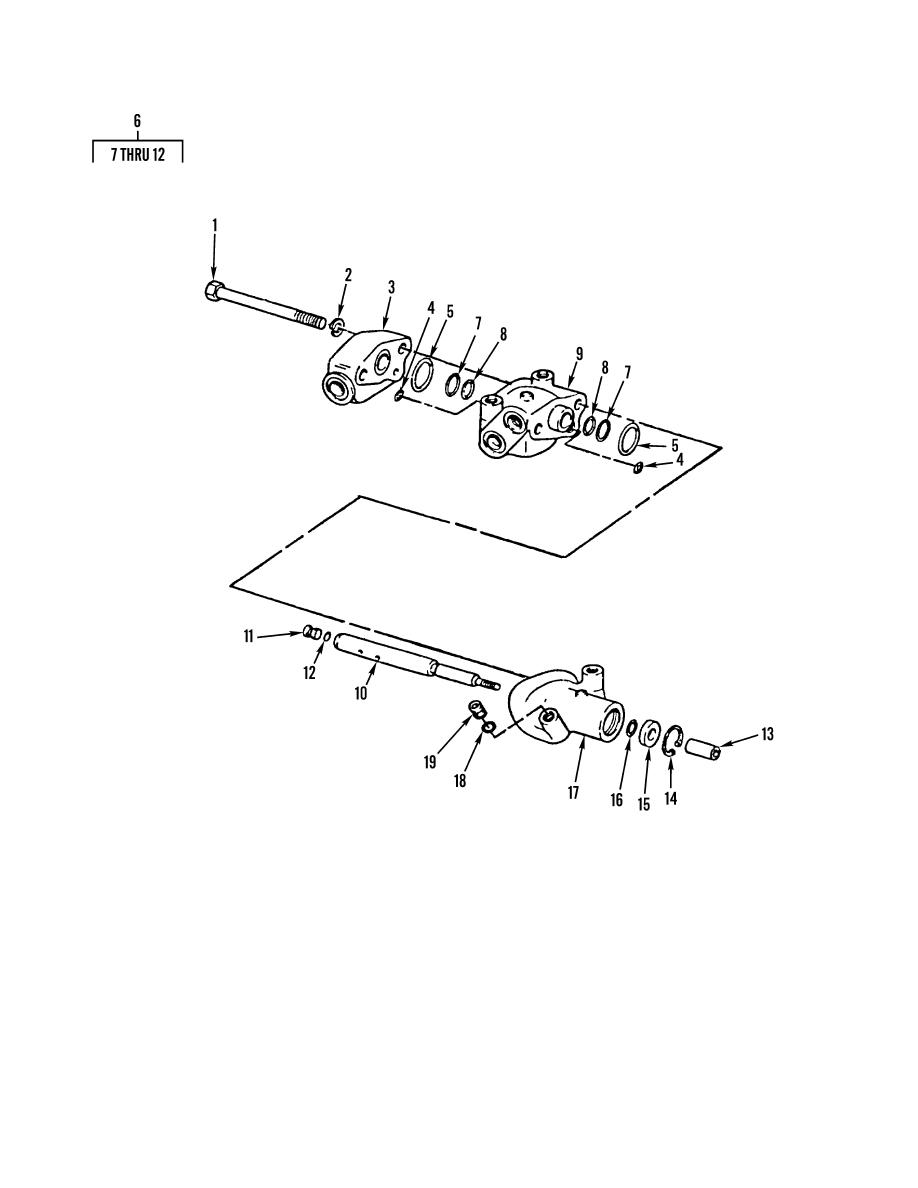 6
7 THRU 12

1
2
3
4
5
7
8
9
8
7
5
4
11
12
10
19
18
17
16
15
14
13