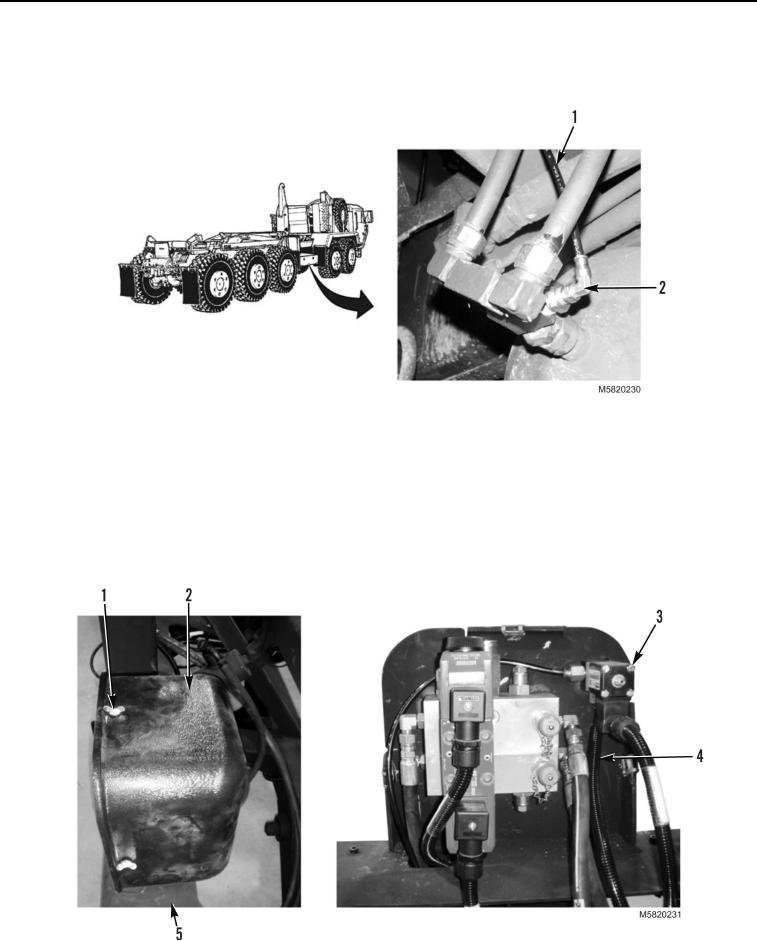 1

2

M5820230

1

2

3

4

5

M5820231